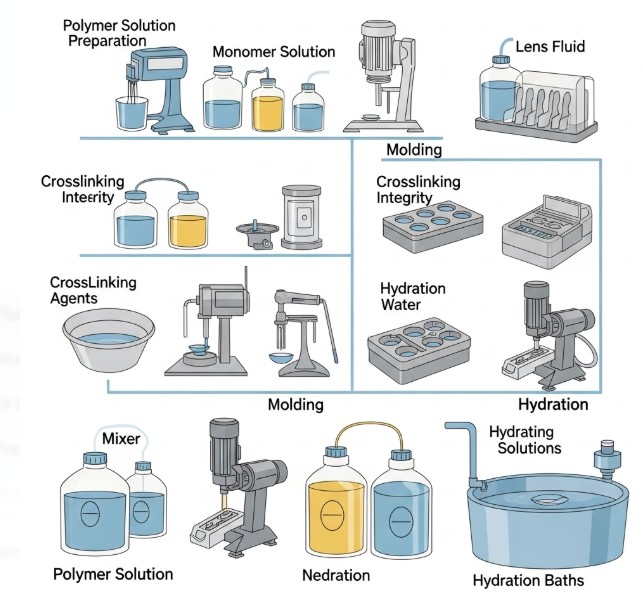 Polymer Solution Preparation

Monomer Solution

Lens Fluid

Molding

Crosslinking Interity

Crosslinking Integrity

CrossLinking Agents

Hydration Water

Molding

Hydration

Mixer

Hydrating Solutions

Polymer Solution

Nedration

Hydration Baths